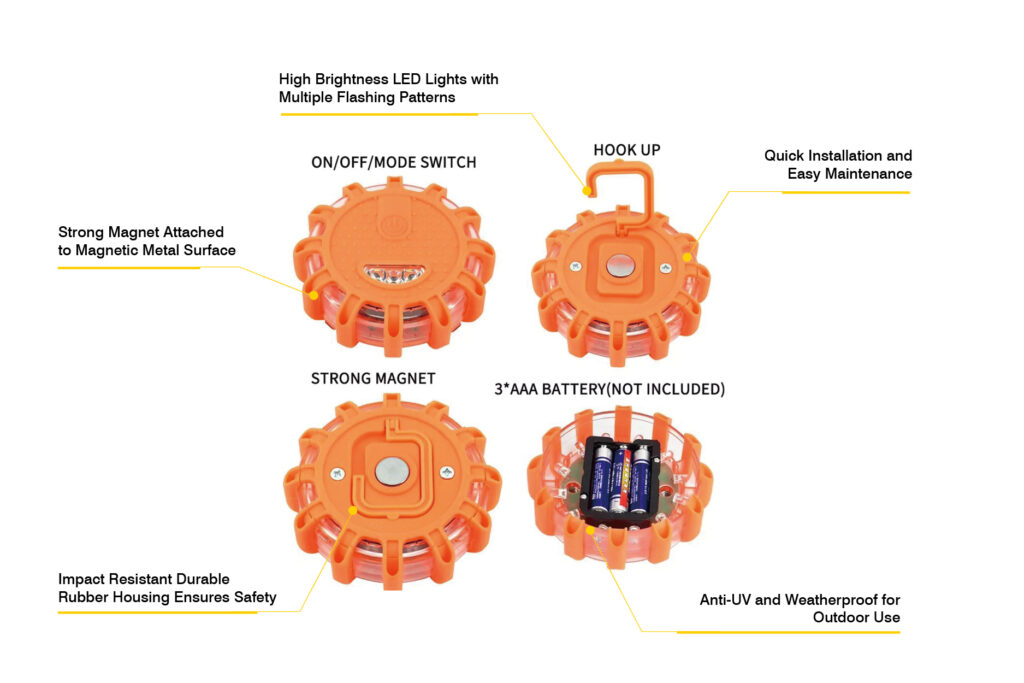 High Brightness LED Lights with Multiple Flashing Patterns

ON/OFF/MODE SWITCH

HOOK UP

Quick Installation and Easy Maintenance

Strong Magnet Attached to Magnetic Metal Surface

STRONG MAGNET

3*AAA BATTERY(NOT INCLUDED)

Impact Resistant Durable Rubber Housing Ensures Safety

Anti-UV and Weatherproof for Outdoor Use