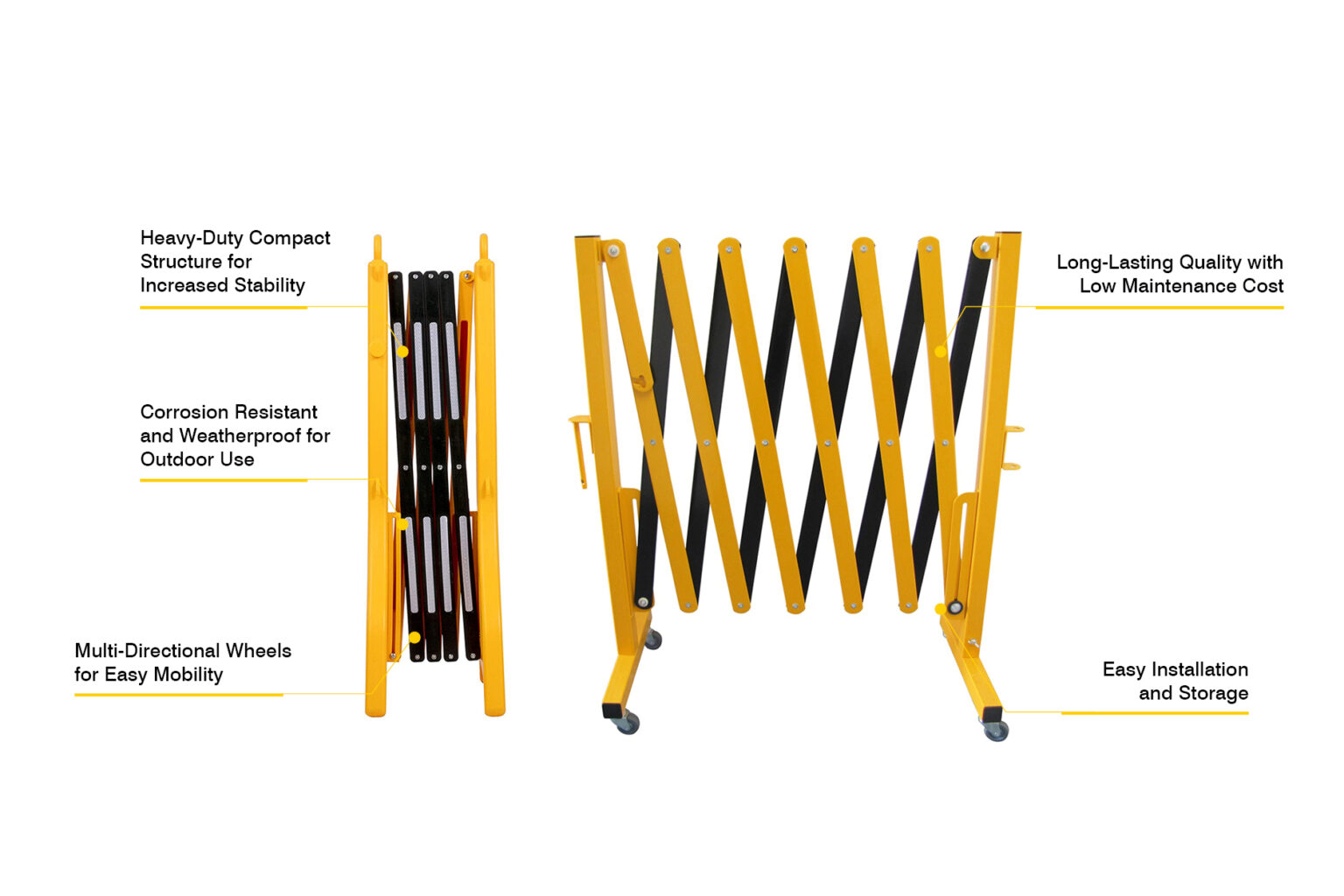 Heavy-Duty Compact Structure for Increased Stability

Corrosion Resistant and Weatherproof for Outdoor Use

Multi-Directional Wheels for Easy Mobility

Long-Lasting Quality with Low Maintenance Cost

Easy Installation and Storage